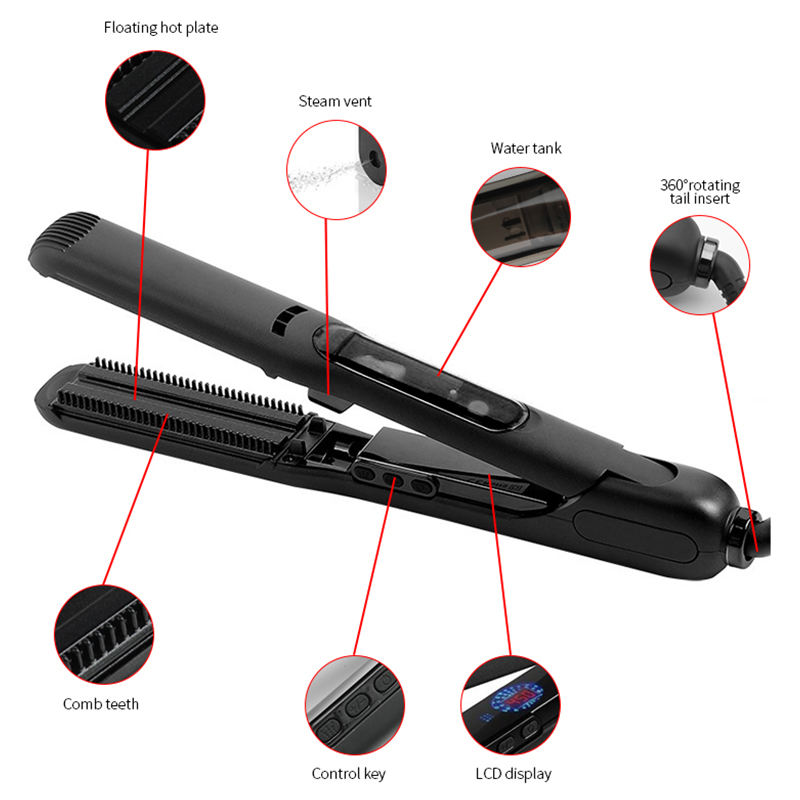 Floating hot plate

Steam vent

Water tank

360°rotating tail insert

Comb teeth

Control key

LCD display