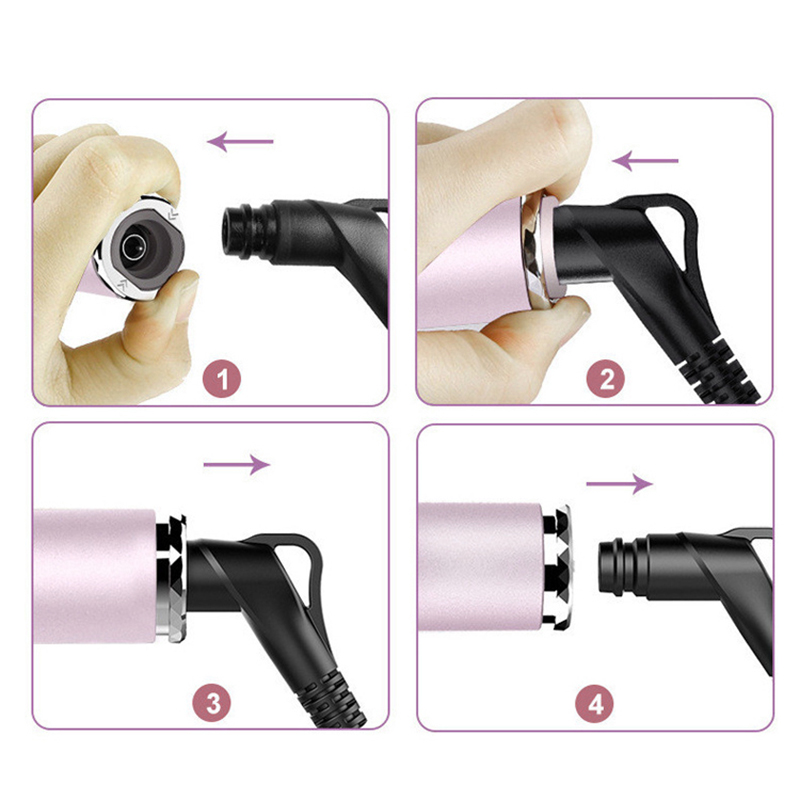 1

2

3

4