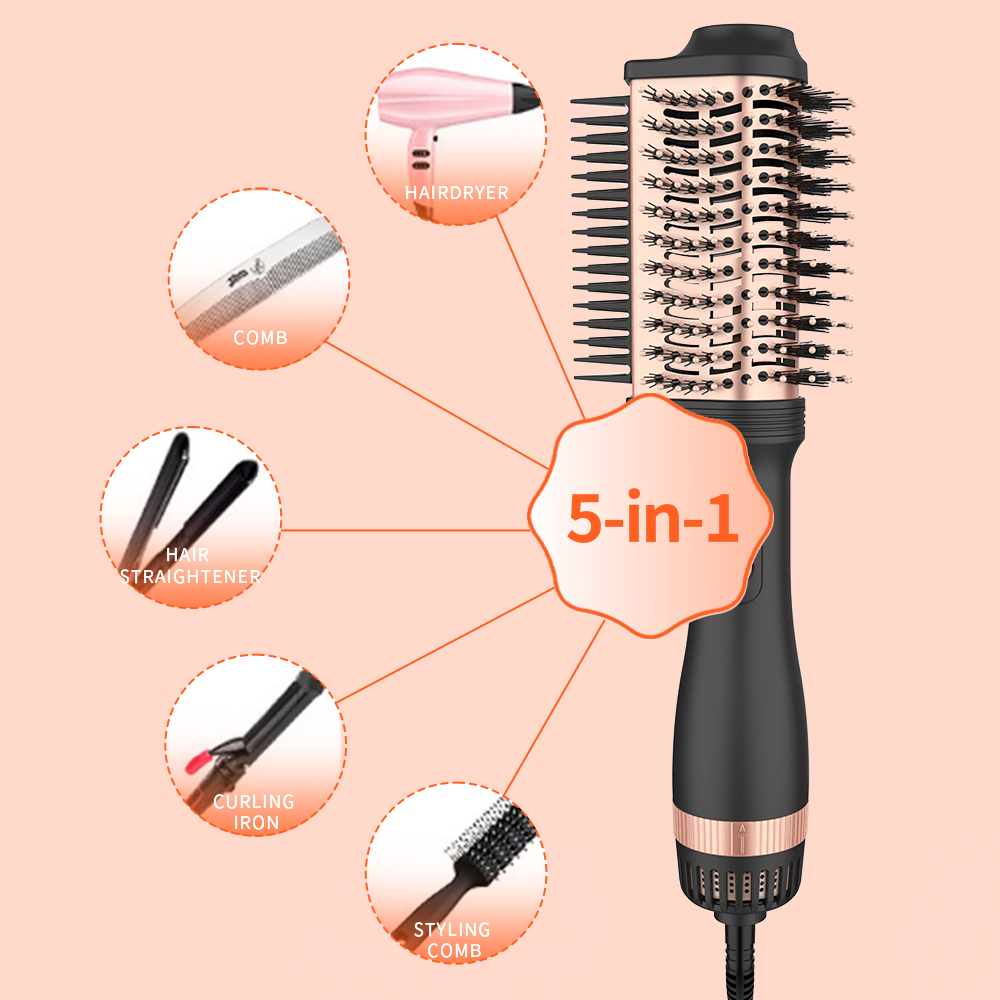 HAIRDRYER

COMB

HAIR STRAIGHTENER

CURLING IRON

STYLING COMB

5-in-1